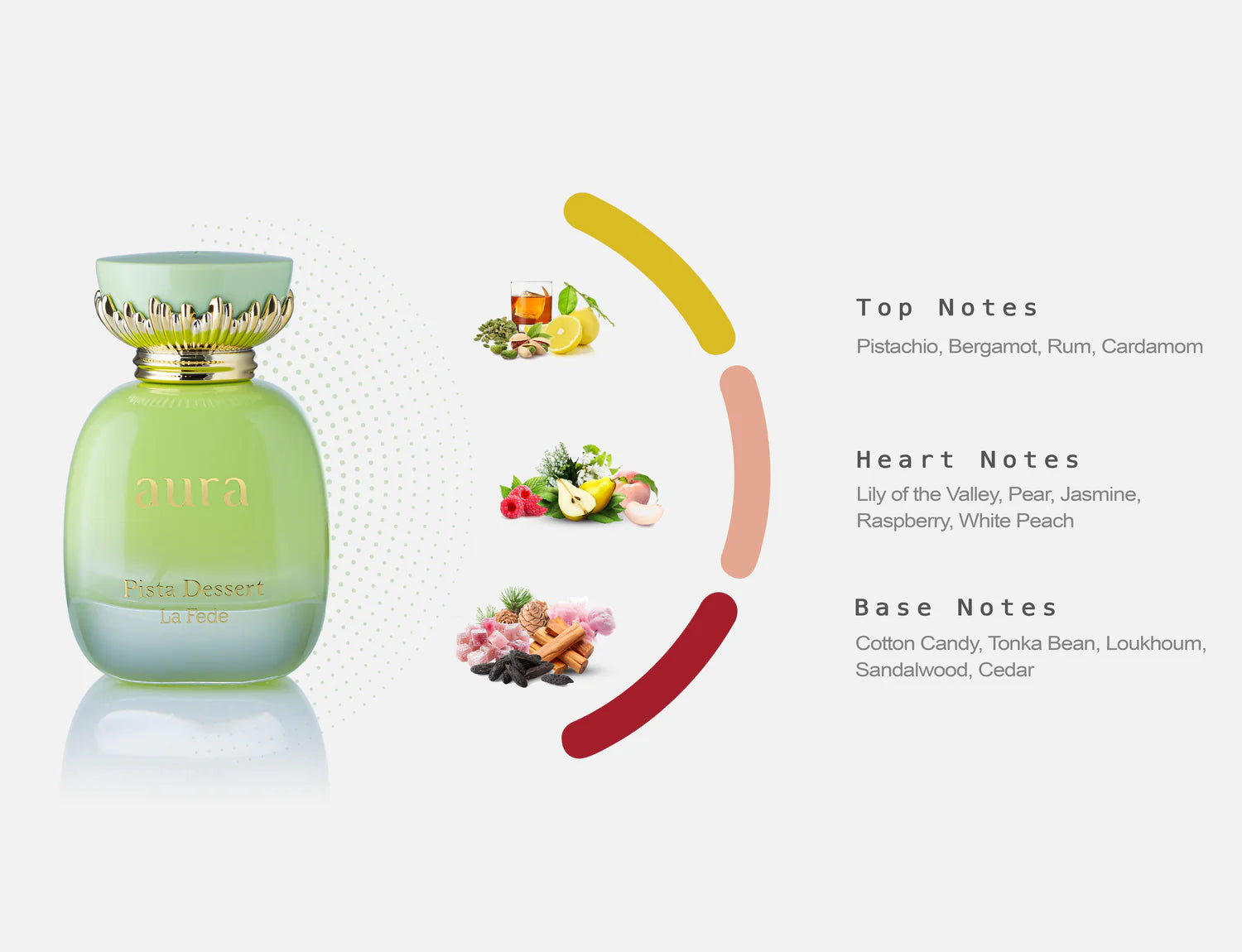 aura

Pista Dessert
La Fede

Top Notes
Pistachio, Bergamot, Rum, Cardamom

Heart Notes
Lily of the Valley, Pear, Jasmine, Raspberry, White Peach

Base Notes
Cotton Candy, Tonka Bean, Loukhoum, Sandalwood, Cedar